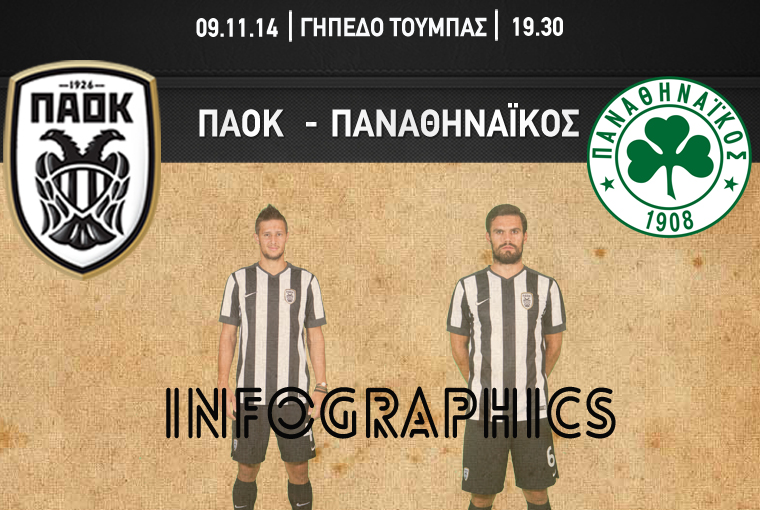 09.11.14 | ΓΗΠΕΔΟ ΤΟΥΜΠΑΣ | 19.30

1926
ΠΑΟΚ

ΠΑΟΚ - ΠΑΝΑΘΗΝΑΪΚΟΣ

ΠΑΝΑΘΗΝΑΪΚΟΣ
1908

INFOGRAPHICS

6